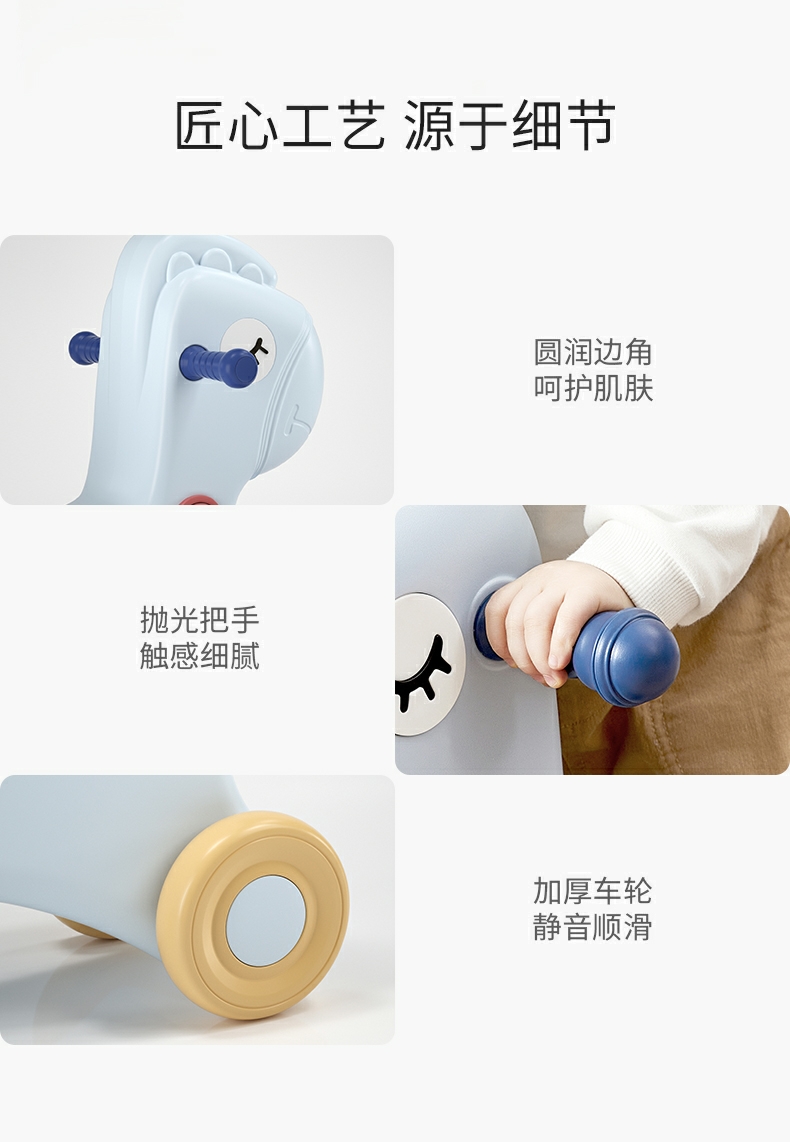 匠心工艺 源于细节

圆润边角
呵护肌肤

抛光把手
触感细腻

加厚车轮
静音顺滑