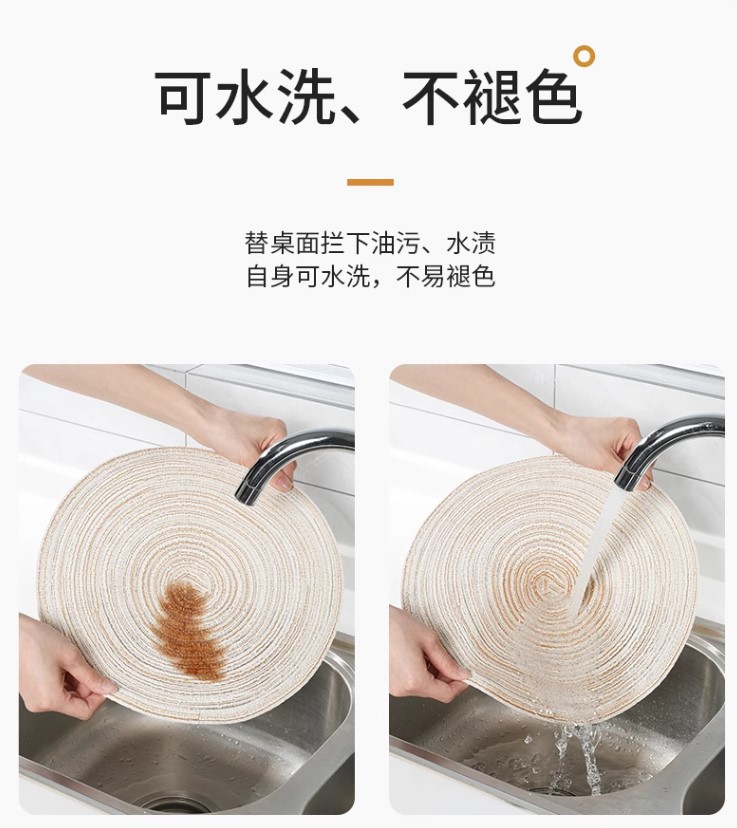 可水洗、不褪色

替桌面拦下油污、水渍
自身可水洗，不易褪色